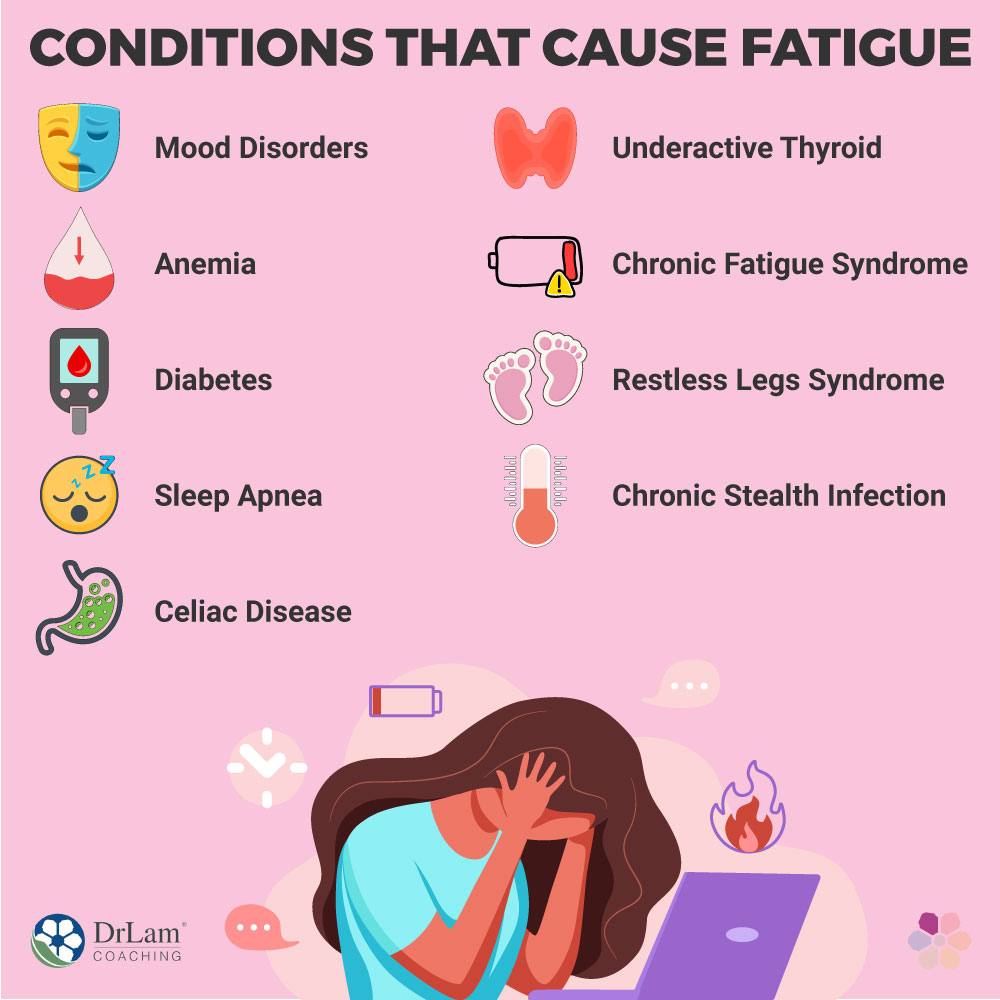 CONDITIONS THAT CAUSE FATIGUE

Mood Disorders

Anemia

Diabetes

Sleep Apnea

Celiac Disease

Underactive Thyroid

Chronic Fatigue Syndrome

Restless Legs Syndrome

Chronic Stealth Infection

DrLam® COACHING