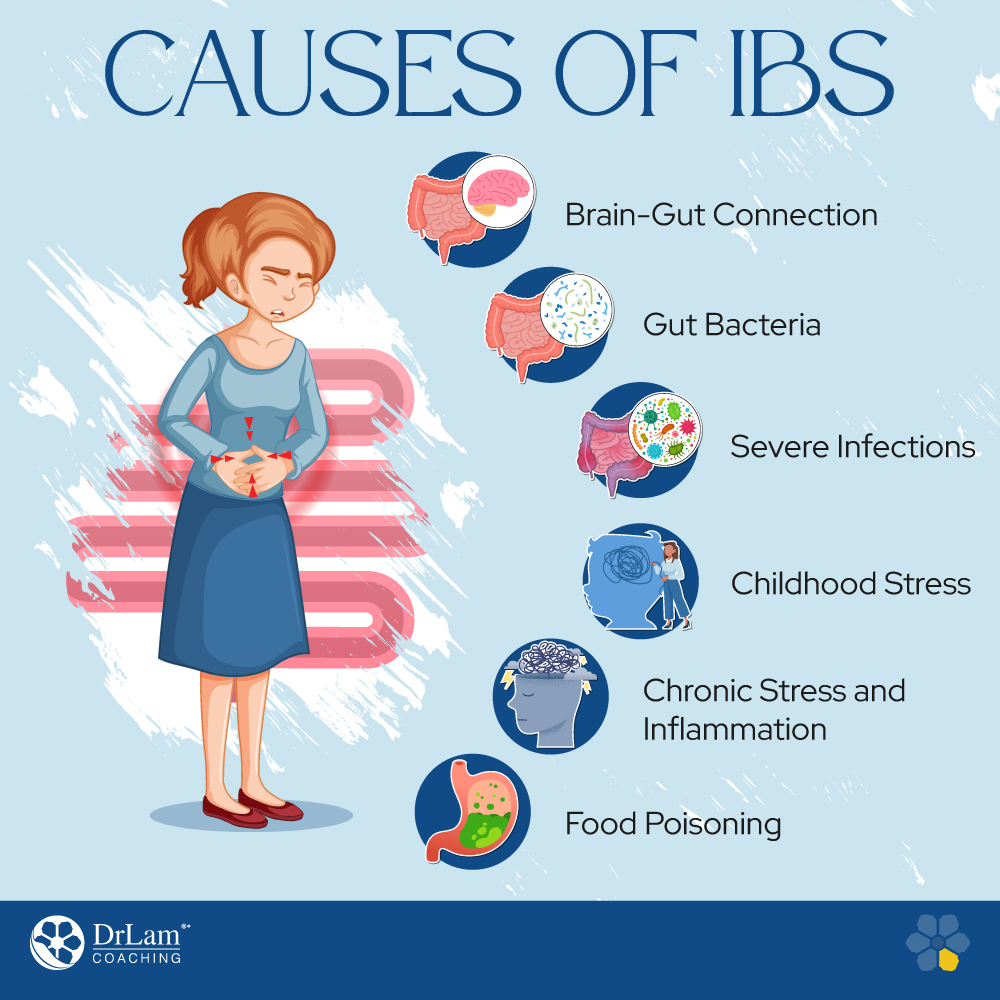 CAUSES OF IBS

Brain-Gut Connection

Gut Bacteria

Severe Infections

Childhood Stress

Chronic Stress and Inflammation

Food Poisoning

DrLam® COACHING