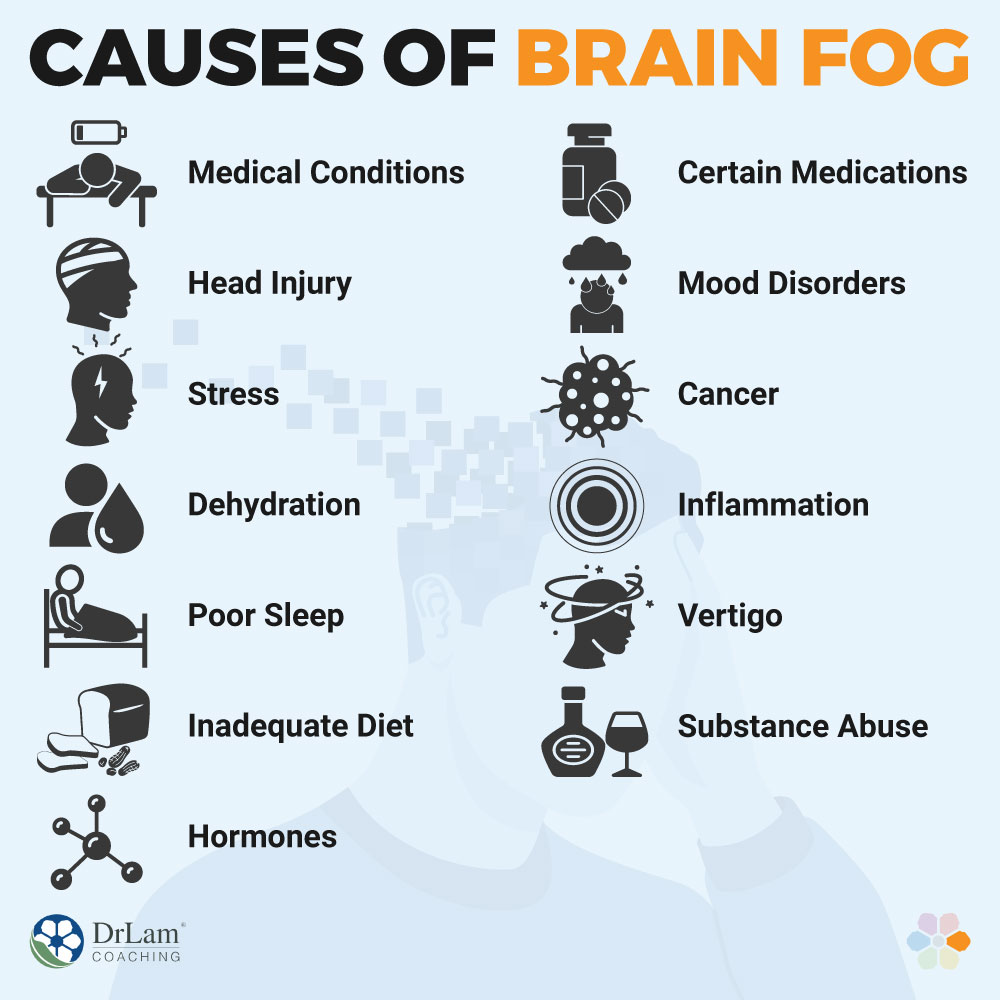 CAUSES OF BRAIN FOG

Medical Conditions

Head Injury

Stress

Dehydration

Poor Sleep

Inadequate Diet

Hormones

Certain Medications

Mood Disorders

Cancer

Inflammation

Vertigo

Substance Abuse

DrLam®
COACHING