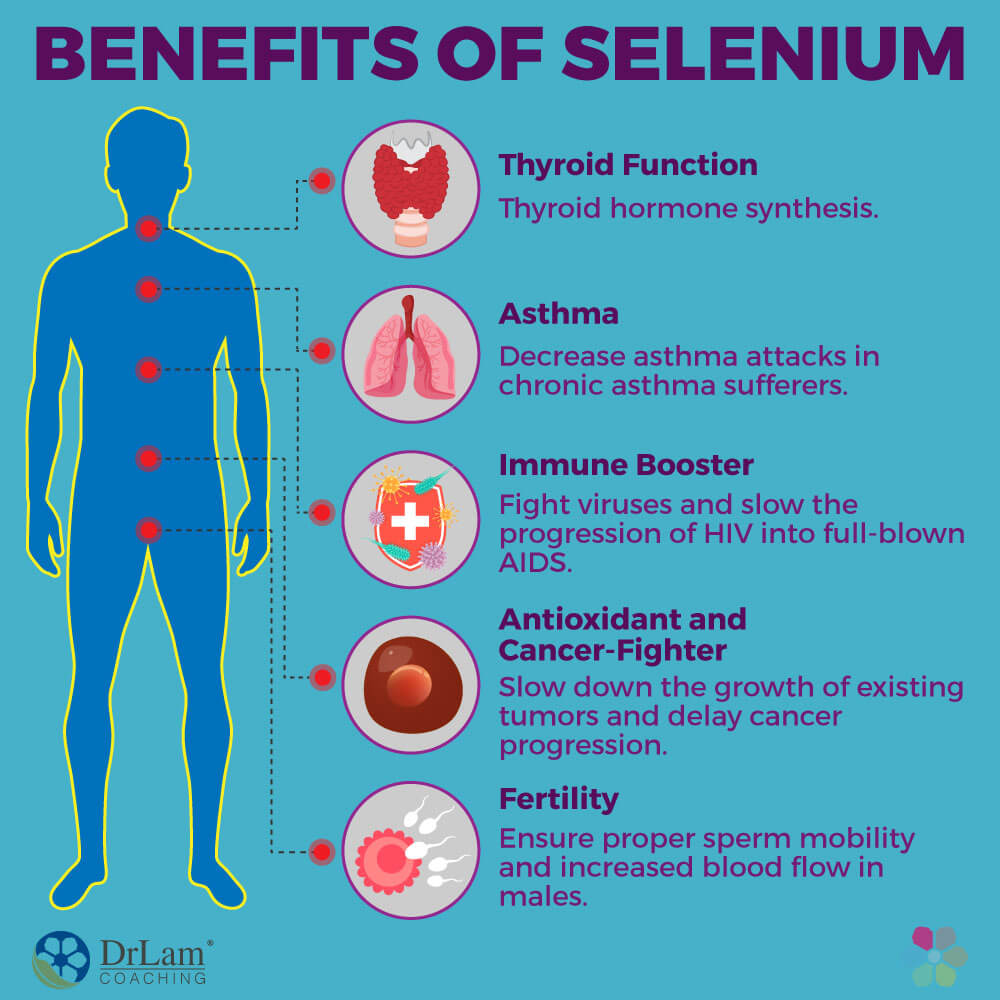 BENEFITS OF SELENIUM

Thyroid Function
Thyroid hormone synthesis.

Asthma
Decrease asthma attacks in chronic asthma sufferers.

Immune Booster
Fight viruses and slow the progression of HIV into full-blown AIDS.

Antioxidant and Cancer-Fighter
Slow down the growth of existing tumors and delay cancer progression.

Fertility
Ensure proper sperm mobility and increased blood flow in males.

DrLam®
COACHING