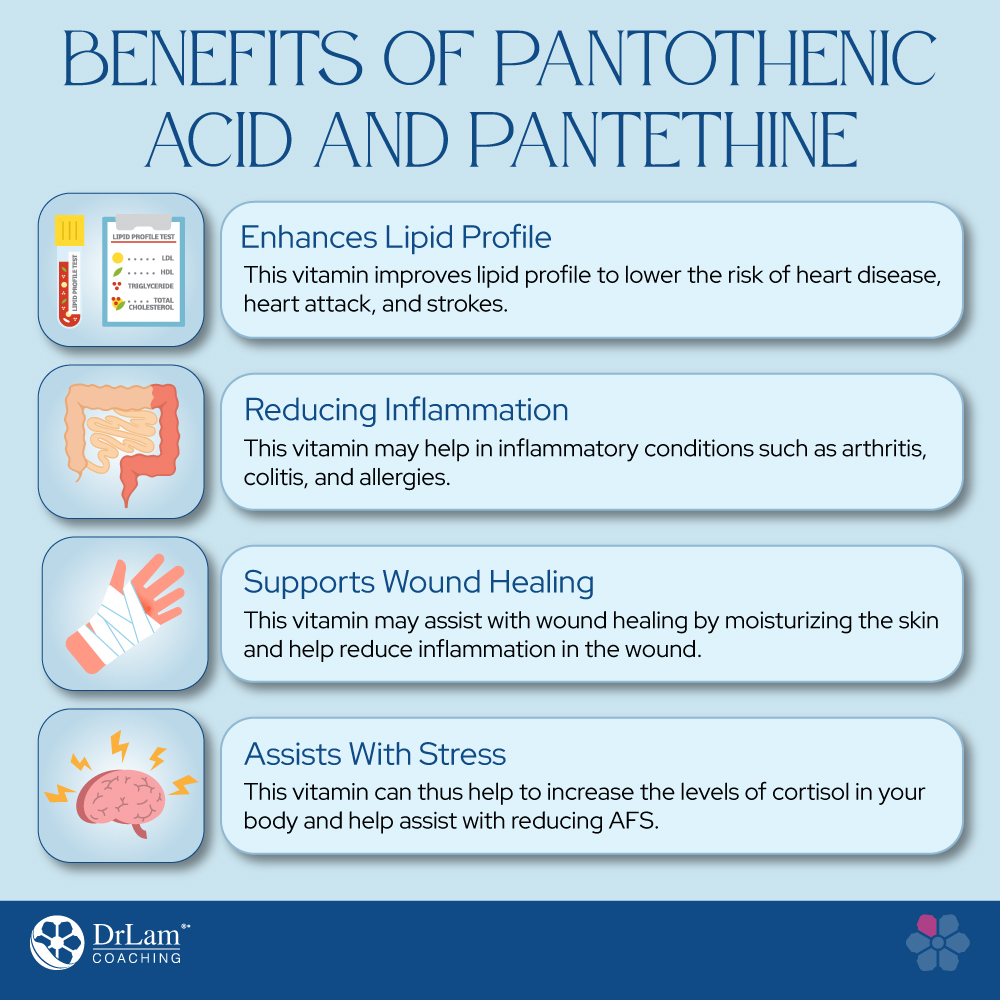 BENEFITS OF PANTOTHENIC ACID AND PANTETHINE

LIPID PROFILE TEST

LIPID PROFILE TEST

LDL

HDL

TRIGLYCERIDE

TOTAL CHOLESTEROL

Enhances Lipid Profile

This vitamin improves lipid profile to lower the risk of heart disease, heart attack, and strokes.

Reducing Inflammation

This vitamin may help in inflammatory conditions such as arthritis, colitis, and allergies.

Supports Wound Healing

This vitamin may assist with wound healing by moisturizing the skin and help reduce inflammation in the wound.

Assists With Stress

This vitamin can thus help to increase the levels of cortisol in your body and help assist with reducing AFS.

DrLam® COACHING