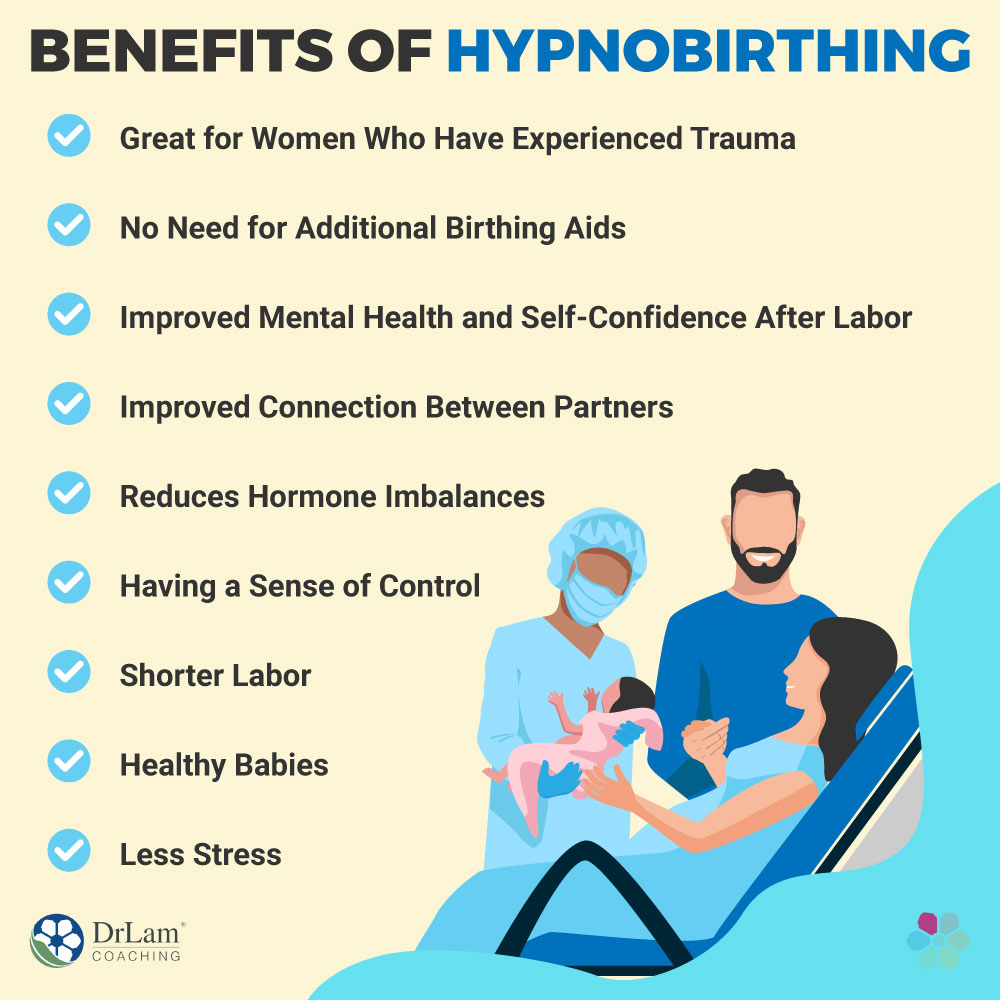 BENEFITS OF HYPNOBIRTHING

Great for Women Who Have Experienced Trauma

No Need for Additional Birthing Aids

Improved Mental Health and Self-Confidence After Labor

Improved Connection Between Partners

Reduces Hormone Imbalances

Having a Sense of Control

Shorter Labor

Healthy Babies

Less Stress

DrLam® COACHING