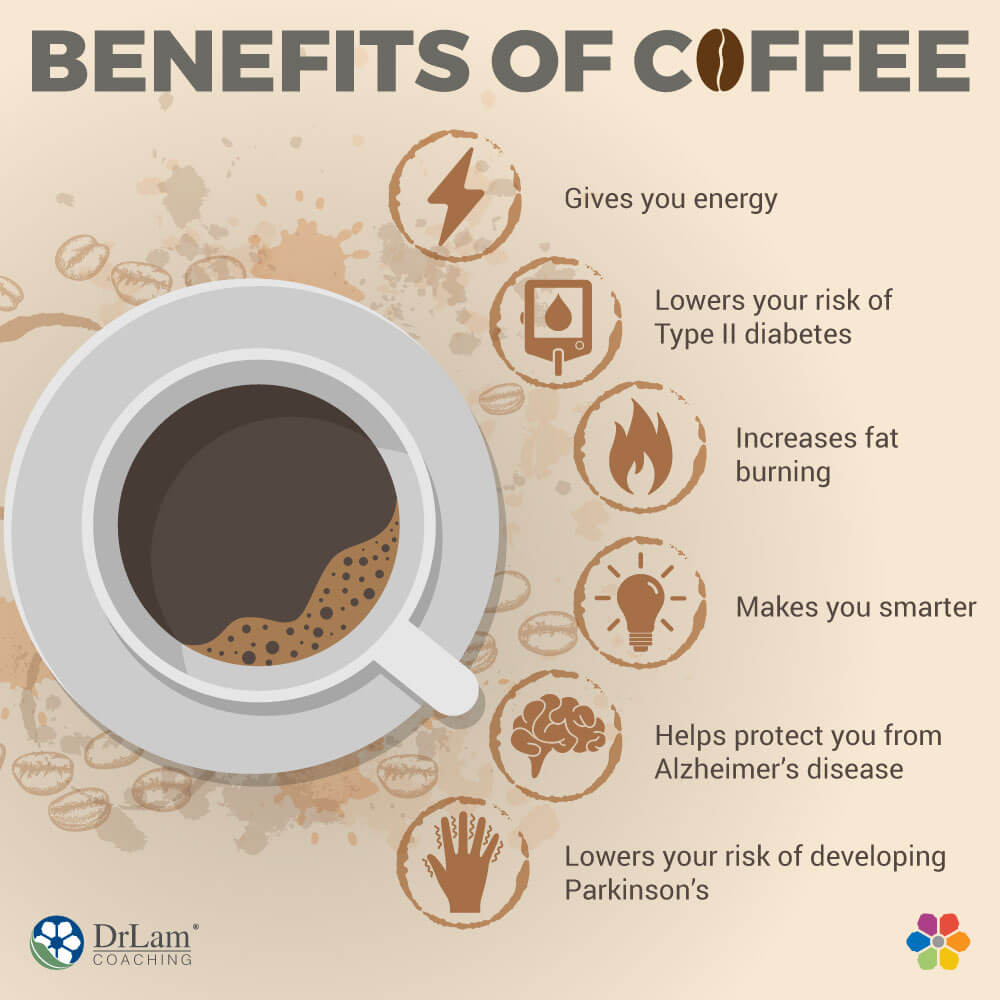 BENEFITS OF COFFEE

Gives you energy

Lowers your risk of Type II diabetes

Increases fat burning

Makes you smarter

Helps protect you from Alzheimer's disease

Lowers your risk of developing Parkinson's

DrLam®
COACHING