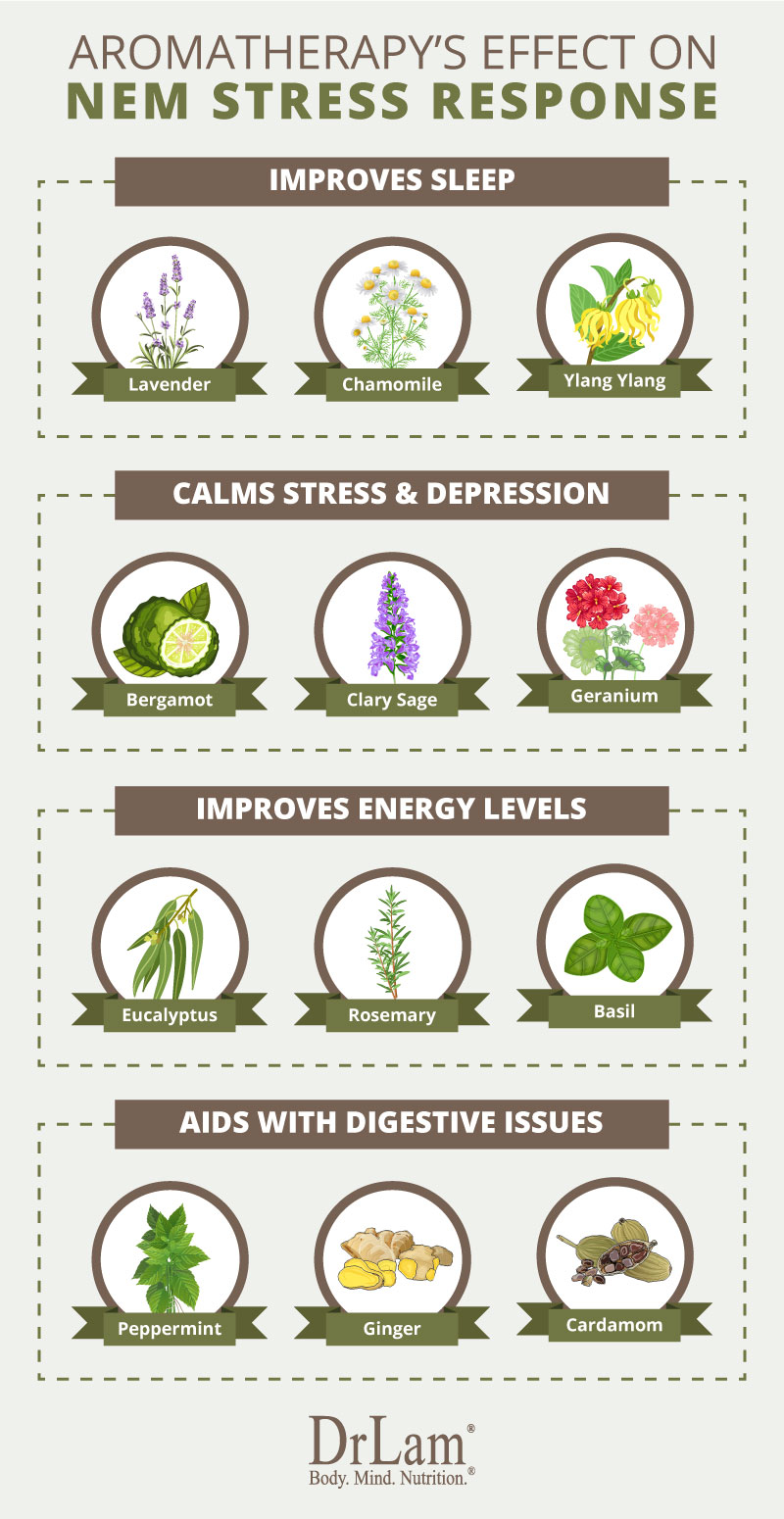 AROMATHERAPY'S EFFECT ON
NEM STRESS RESPONSE

IMPROVES SLEEP

Lavender

Chamomile

Ylang Ylang

CALMS STRESS & DEPRESSION

Bergamot

Clary Sage

Geranium

IMPROVES ENERGY LEVELS

Eucalyptus

Rosemary

Basil

AIDS WITH DIGESTIVE ISSUES

Peppermint

Ginger

Cardamom

DrLam®
Body. Mind. Nutrition.®