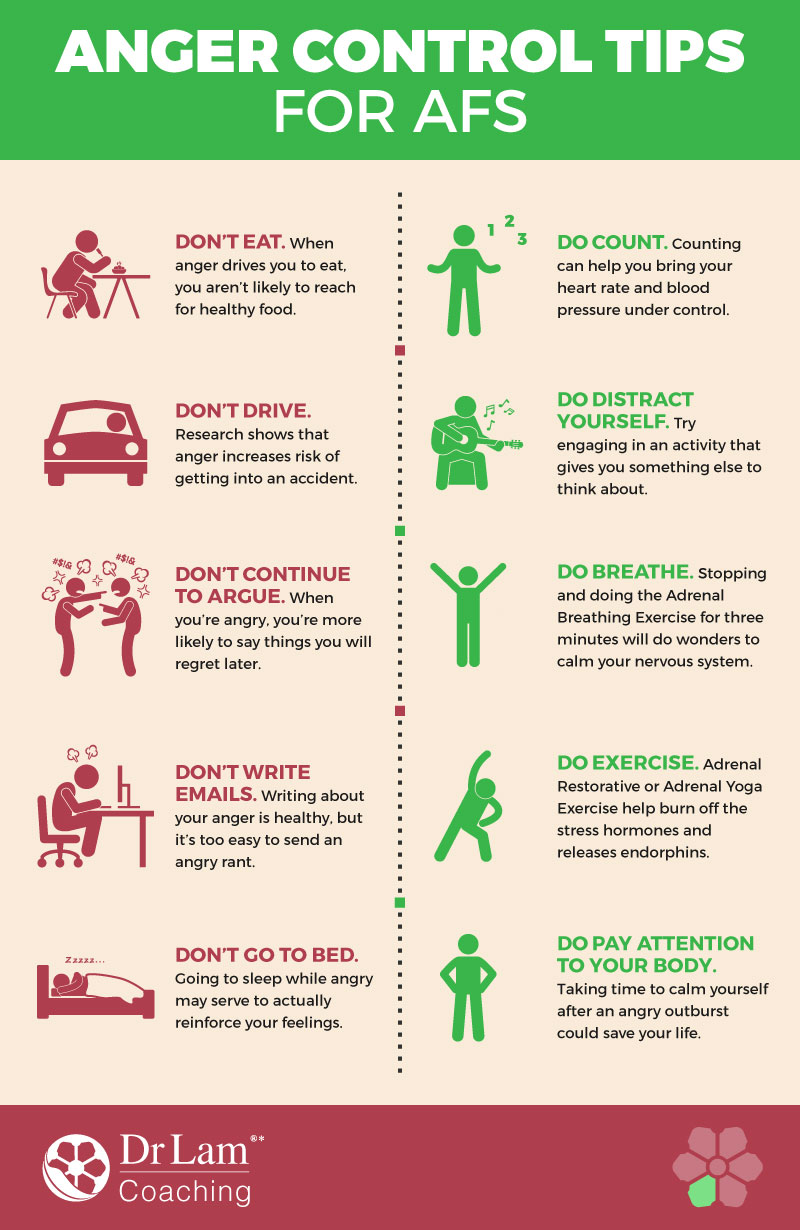 ANGER CONTROL TIPS FOR AFS

DON'T EAT. When anger drives you to eat, you aren't likely to reach for healthy food.

DON'T DRIVE. Research shows that anger increases risk of getting into an accident.

#$!& #$!&

DON'T CONTINUE TO ARGUE. When you're angry, you're more likely to say things you will regret later.

DON'T WRITE EMAILS. Writing about your anger is healthy, but it's too easy to send an angry rant.

Zzzzz...

DON'T GO TO BED. Going to sleep while angry may serve to actually reinforce your feelings.

1 2 3

DO COUNT. Counting can help you bring your heart rate and blood pressure under control.

DO DISTRACT YOURSELF. Try engaging in an activity that gives you something else to think about.

DO BREATHE. Stopping and doing the Adrenal Breathing Exercise for three minutes will do wonders to calm your nervous system.

DO EXERCISE. Adrenal Restorative or Adrenal Yoga Exercise help burn off the stress hormones and releases endorphins.

DO PAY ATTENTION TO YOUR BODY. Taking time to calm yourself after an angry outburst could save your life.

Dr Lam®* Coaching