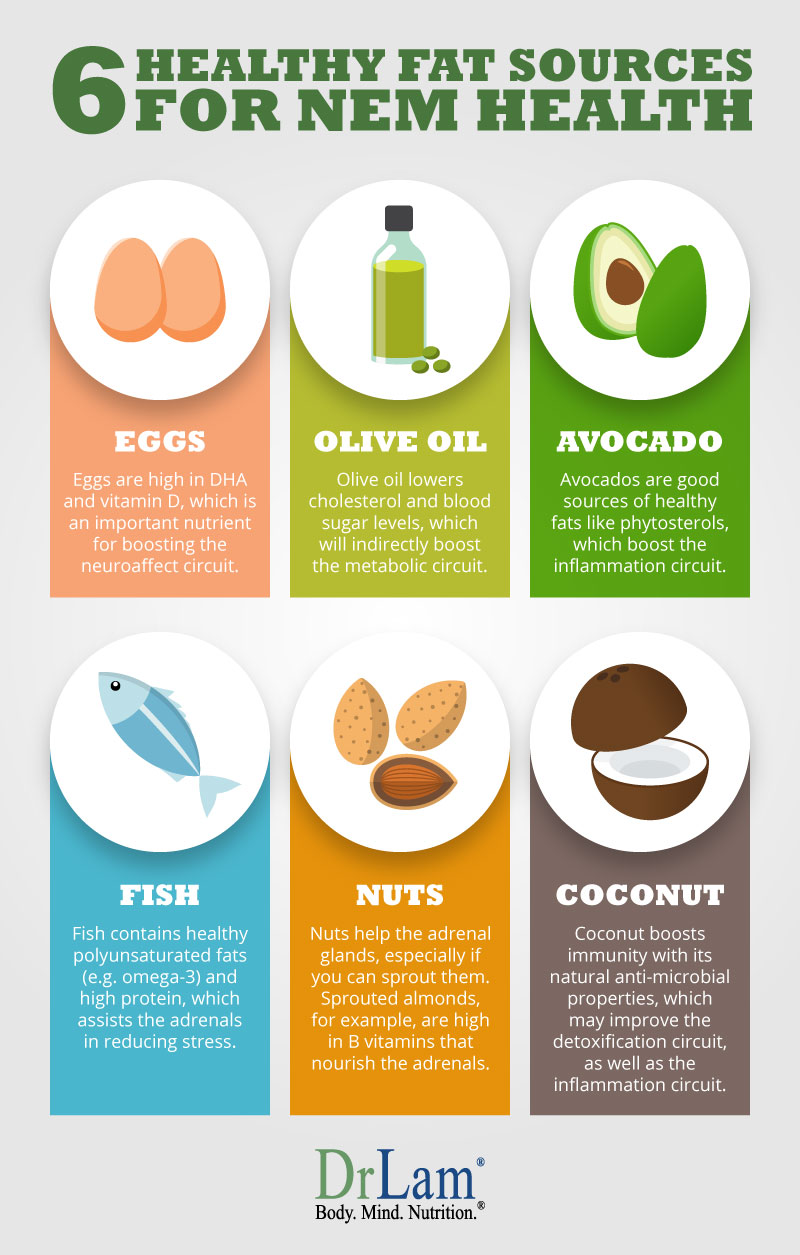 6 HEALTHY FAT SOURCES FOR NEM HEALTH

EGGS

Eggs are high in DHA and vitamin D, which is an important nutrient for boosting the neuroaffect circuit.

OLIVE OIL

Olive oil lowers cholesterol and blood sugar levels, which will indirectly boost the metabolic circuit.

AVOCADO

Avocados are good sources of healthy fats like phytosterols, which boost the inflammation circuit.

FISH

Fish contains healthy polyunsaturated fats (e.g. omega-3) and high protein, which assists the adrenals in reducing stress.

NUTS

Nuts help the adrenal glands, especially if you can sprout them. Sprouted almonds, for example, are high in B vitamins that nourish the adrenals.

COCONUT

Coconut boosts immunity with its natural anti-microbial properties, which may improve the detoxification circuit, as well as the inflammation circuit.

DrLam®
Body. Mind. Nutrition.®