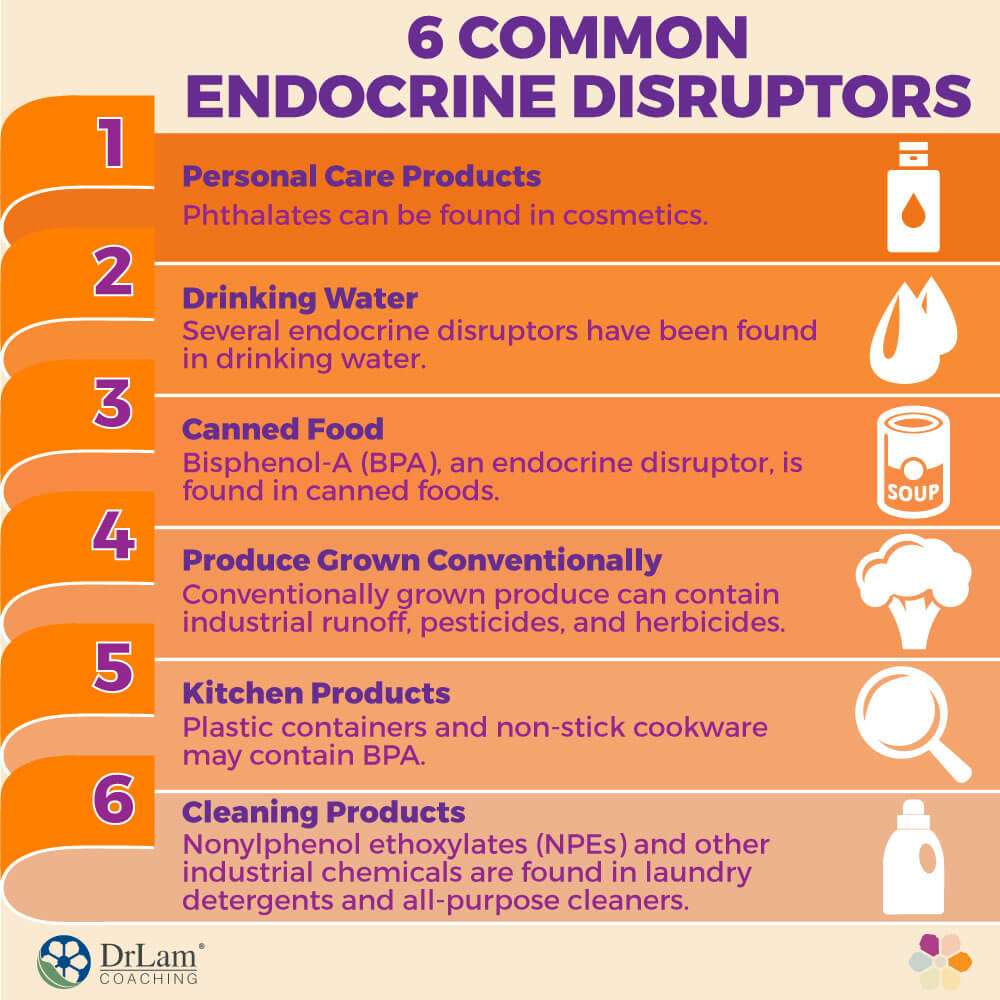 6 COMMON ENDOCRINE DISRUPTORS

1

Personal Care Products
Phthalates can be found in cosmetics.

2

Drinking Water
Several endocrine disruptors have been found in drinking water.

3

Canned Food
Bisphenol-A (BPA), an endocrine disruptor, is found in canned foods.

SOUP

4

Produce Grown Conventionally
Conventionally grown produce can contain industrial runoff, pesticides, and herbicides.

5

Kitchen Products
Plastic containers and non-stick cookware may contain BPA.

6

Cleaning Products
Nonylphenol ethoxylates (NPEs) and other industrial chemicals are found in laundry detergents and all-purpose cleaners.

DrLam® COACHING