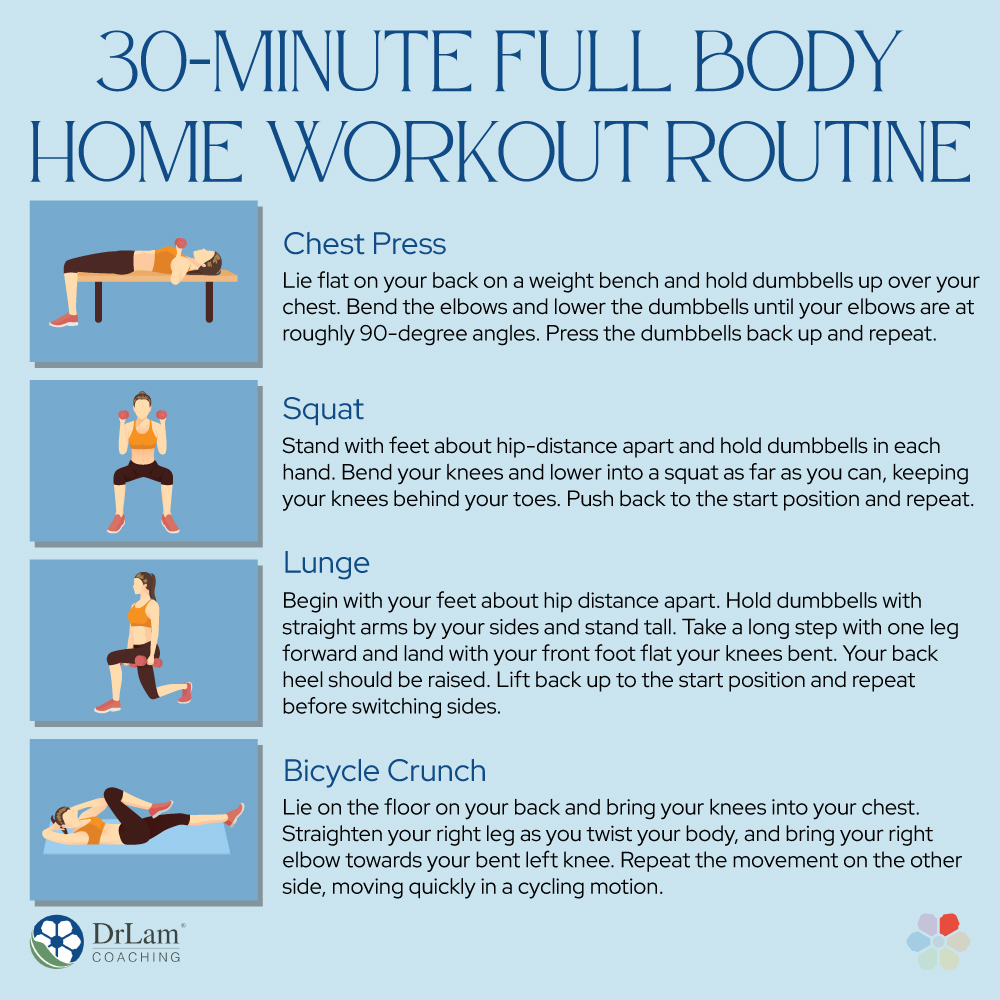 30-MINUTE FULL BODY HOME WORKOUT ROUTINE

Chest Press
Lie flat on your back on a weight bench and hold dumbbells up over your chest. Bend the elbows and lower the dumbbells until your elbows are at roughly 90-degree angles. Press the dumbbells back up and repeat.

Squat
Stand with feet about hip-distance apart and hold dumbbells in each hand. Bend your knees and lower into a squat as far as you can, keeping your knees behind your toes. Push back to the start position and repeat.

Lunge
Begin with your feet about hip distance apart. Hold dumbbells with straight arms by your sides and stand tall. Take a long step with one leg forward and land with your front foot flat your knees bent. Your back heel should be raised. Lift back up to the start position and repeat before switching sides.

Bicycle Crunch
Lie on the floor on your back and bring your knees into your chest. Straighten your right leg as you twist your body, and bring your right elbow towards your bent left knee. Repeat the movement on the other side, moving quickly in a cycling motion.

DrLam®
COACHING